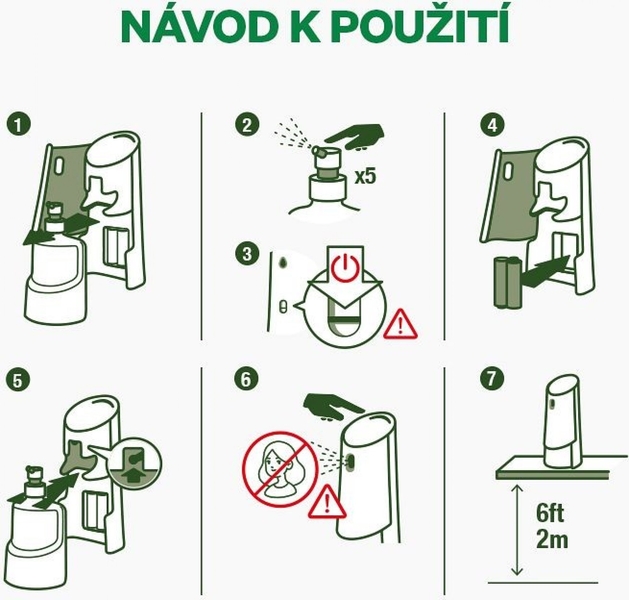 NÁVOD K POUŽITÍ

1

2

x5

3

4

5

6

7

6ft
2m